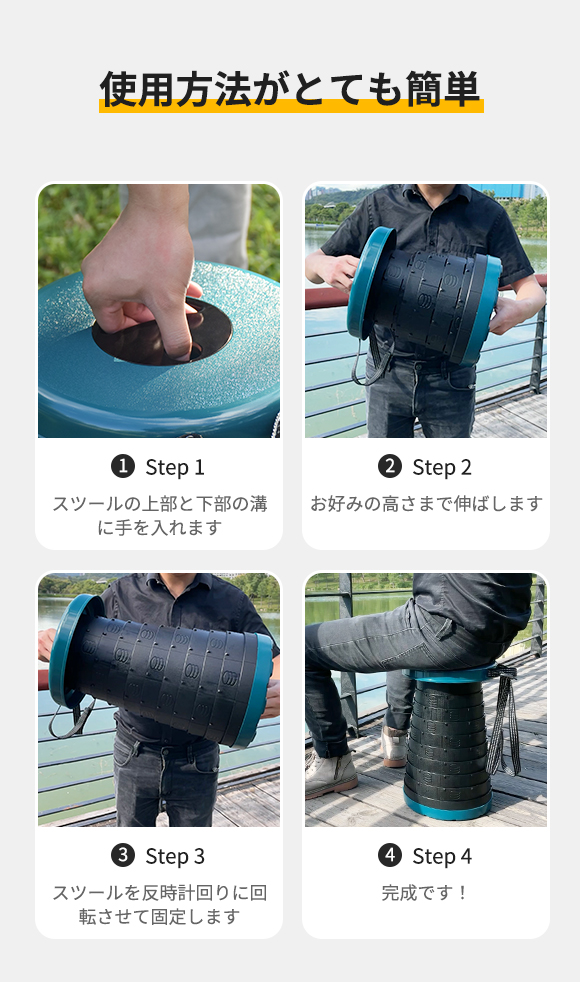 使用方法がとても簡単

❶ Step 1
スツールの上部と下部の溝に手を入れます

❷ Step 2
お好みの高さまで伸ばします

❸ Step 3
スツールを反時計回りに回転させて固定します

❹ Step 4
完成です！