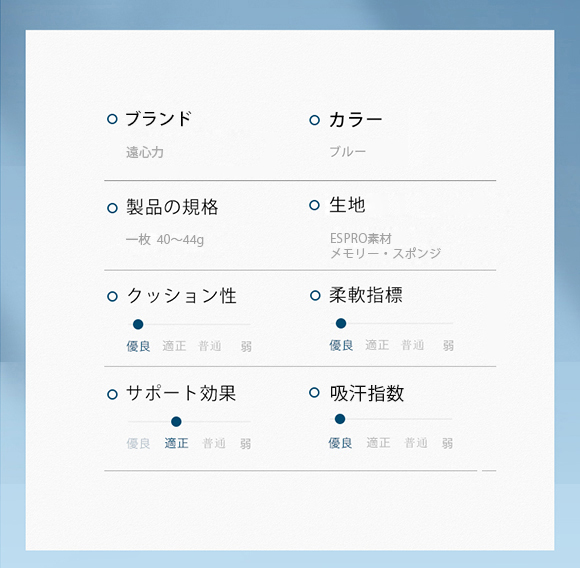 ブランド

遠心力

カラー

ブルー

製品の規格

一枚 40～44g

生地

ESPRO素材
メモリー・スポンジ

クッション性

優良 適正 普通 弱

柔軟指標

優良 適正 普通 弱

サポート効果

優良 適正 普通 弱

吸汗指数

優良 適正 普通 弱