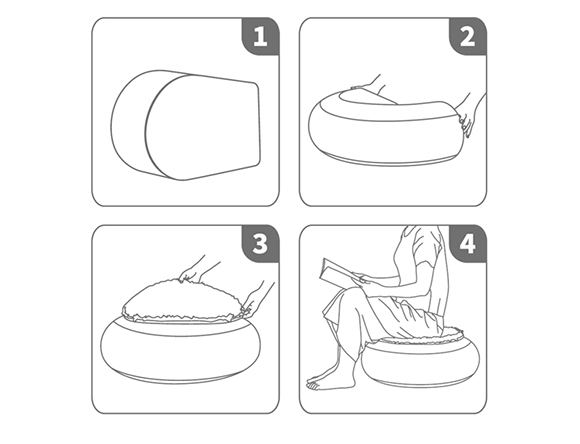 1

2

3

4