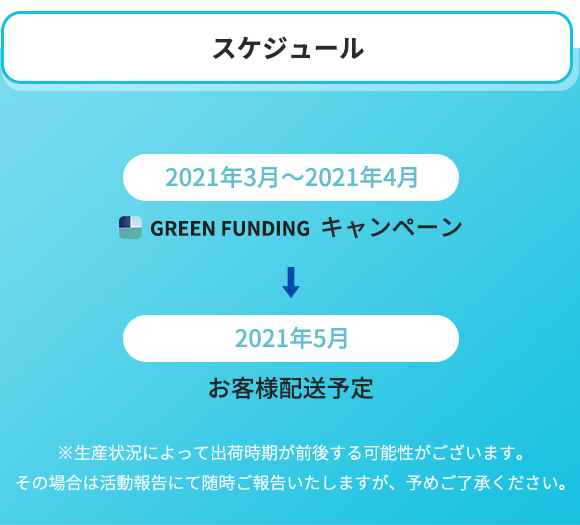 スケジュール

2021年3月～2021年4月

GREEN FUNDING キャンペーン

2021年5月

お客様配送予定

※生産状況によって出荷時期が前後する可能性がございます。
その場合は活動報告にて随時ご報告いたしますが、予めご了承ください。