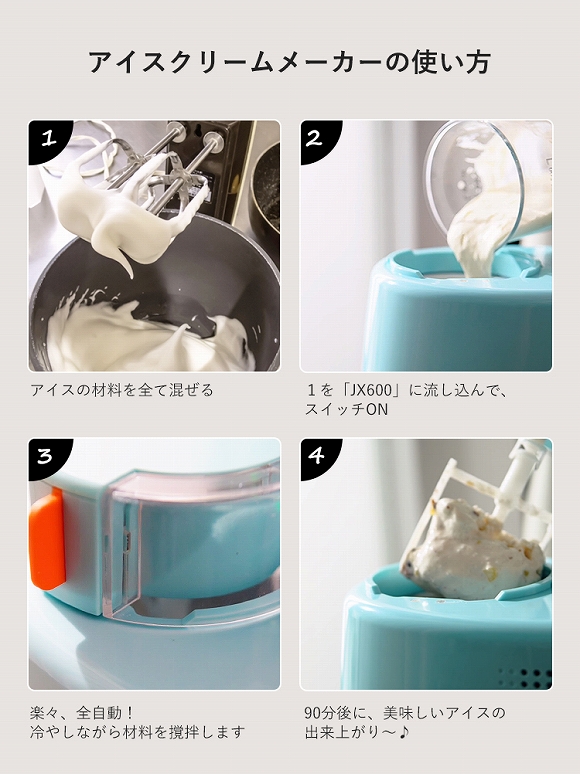 アイスクリームメーカーの使い方

1

アイスの材料を全て混ぜる

2

1を「JX600」に流し込んで、スイッチON

3

楽々、全自動！
冷やしながら材料を撹拌します

4

90分後に、美味しいアイスの出来上がり～♪