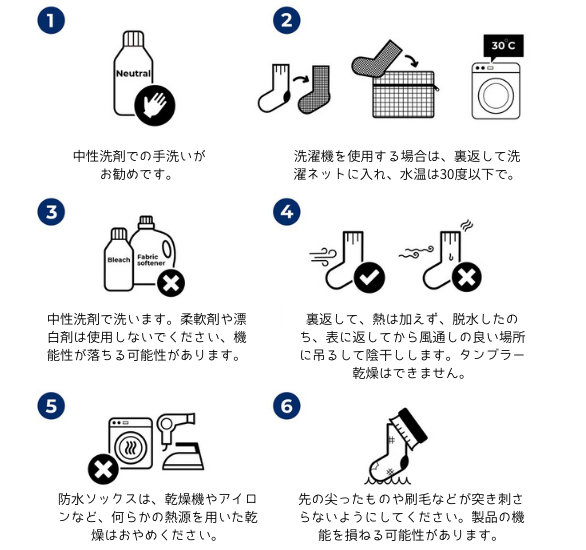 1

Neutral

中性洗剤での手洗いがお勧めです。

2

30°C

洗濯機を使用する場合は、裏返して洗濯ネットに入れ、水温は30度以下で。

3

Bleach

Fabric softener

中性洗剤で洗います。柔軟剤や漂白剤は使用しないでください、機能性が落ちる可能性があります。

4

裏返して、熱は加えず、脱水したのち、表に返してから風通しの良い場所に吊るして陰干しします。タンブラー乾燥はできません。

5

防水ソックスは、乾燥機やアイロンなど、何らかの熱源を用いた乾燥はおやめください。

6

先の尖ったものや刷毛などが突き刺さらないようにしてください。製品の機能を損ねる可能性があります。