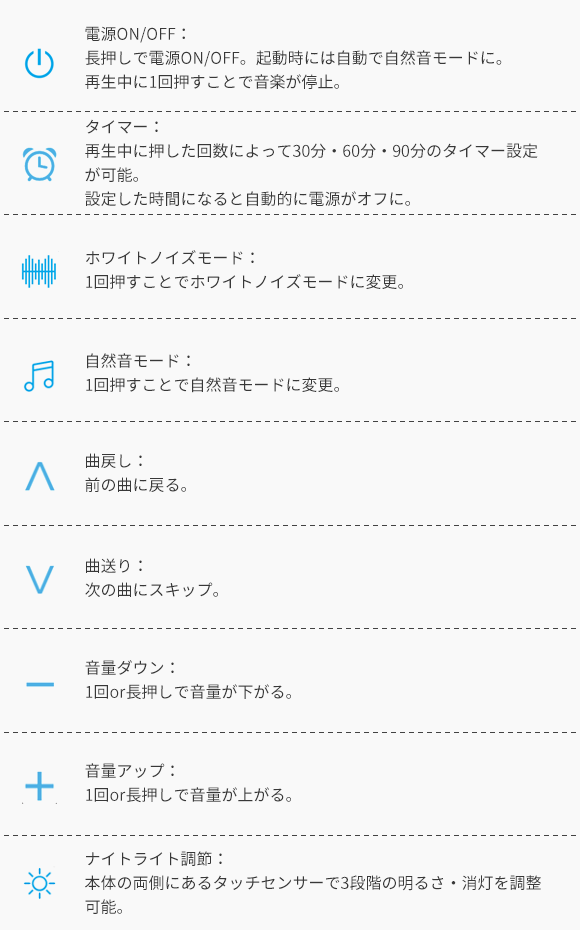 電源ON/OFF：
長押しで電源ON/OFF。起動時には自動で自然音モードに。
再生中に1回押すことで音楽が停止。

タイマー：
再生中に押した回数によって30分・60分・90分のタイマー設定が可能。
設定した時間になると自動的に電源がオフに。

ホワイトノイズモード：
1回押すことでホワイトノイズモードに変更。

自然音モード：
1回押すことで自然音モードに変更。

曲戻し：
前の曲に戻る。

曲送り：
次の曲にスキップ。

音量ダウン：
1回or長押しで音量が下がる。

音量アップ：
1回or長押しで音量が上がる。

ナイトライト調節：
本体の両側にあるタッチセンサーで3段階の明るさ・消灯を調整可能。