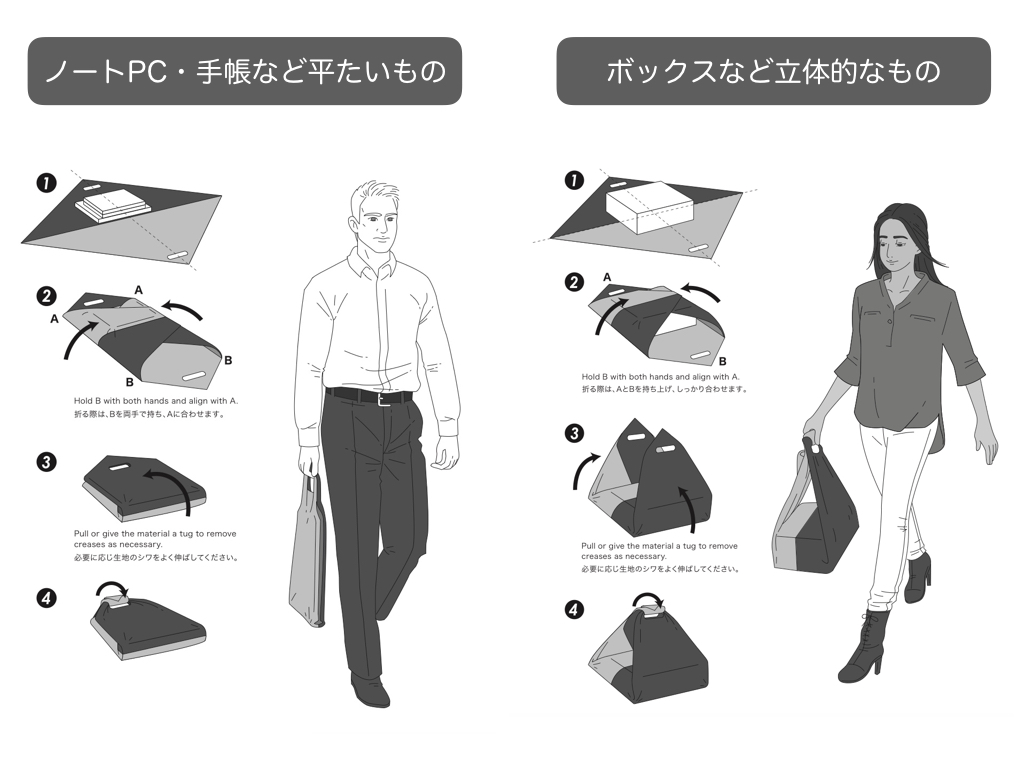 ノートPC・手帳など平たいもの

1

2
A
A
B
B

Hold B with both hands and align with A.
折る際は、Bを両手で持ち、Aに合わせます。

3

Pull or give the material a tug to remove creases as necessary.
必要に応じ生地のシワをよく伸ばしてください。

4

ボックスなど立体的なもの

1

2
A
B

Hold B with both hands and align with A.
折る際は、AとBを持ち上げ、しっかり合わせます。

3

Pull or give the material a tug to remove creases as necessary.
必要に応じ生地のシワをよく伸ばしてください。

4