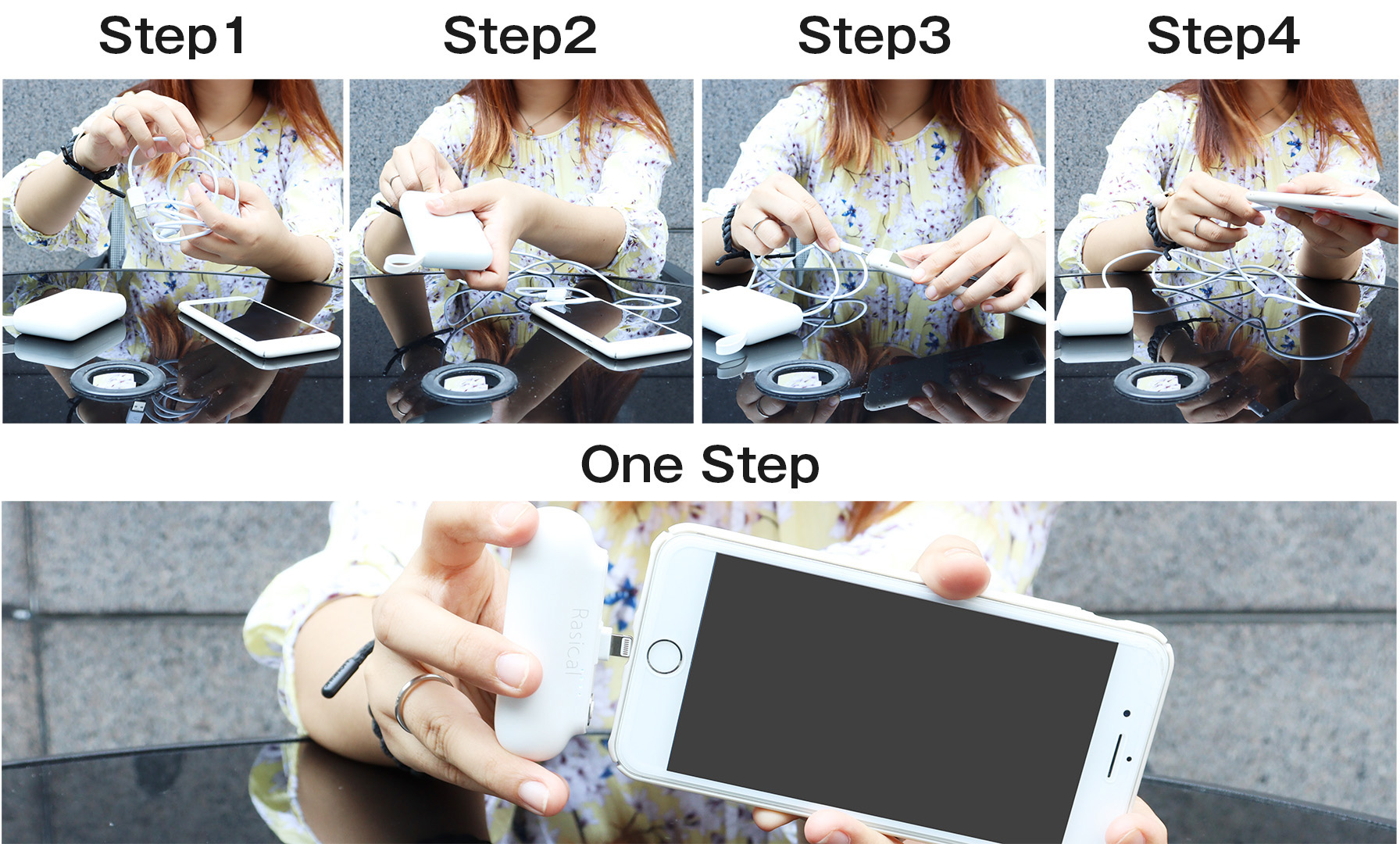 Step1

Step2

Step3

Step4

One Step

Rasical