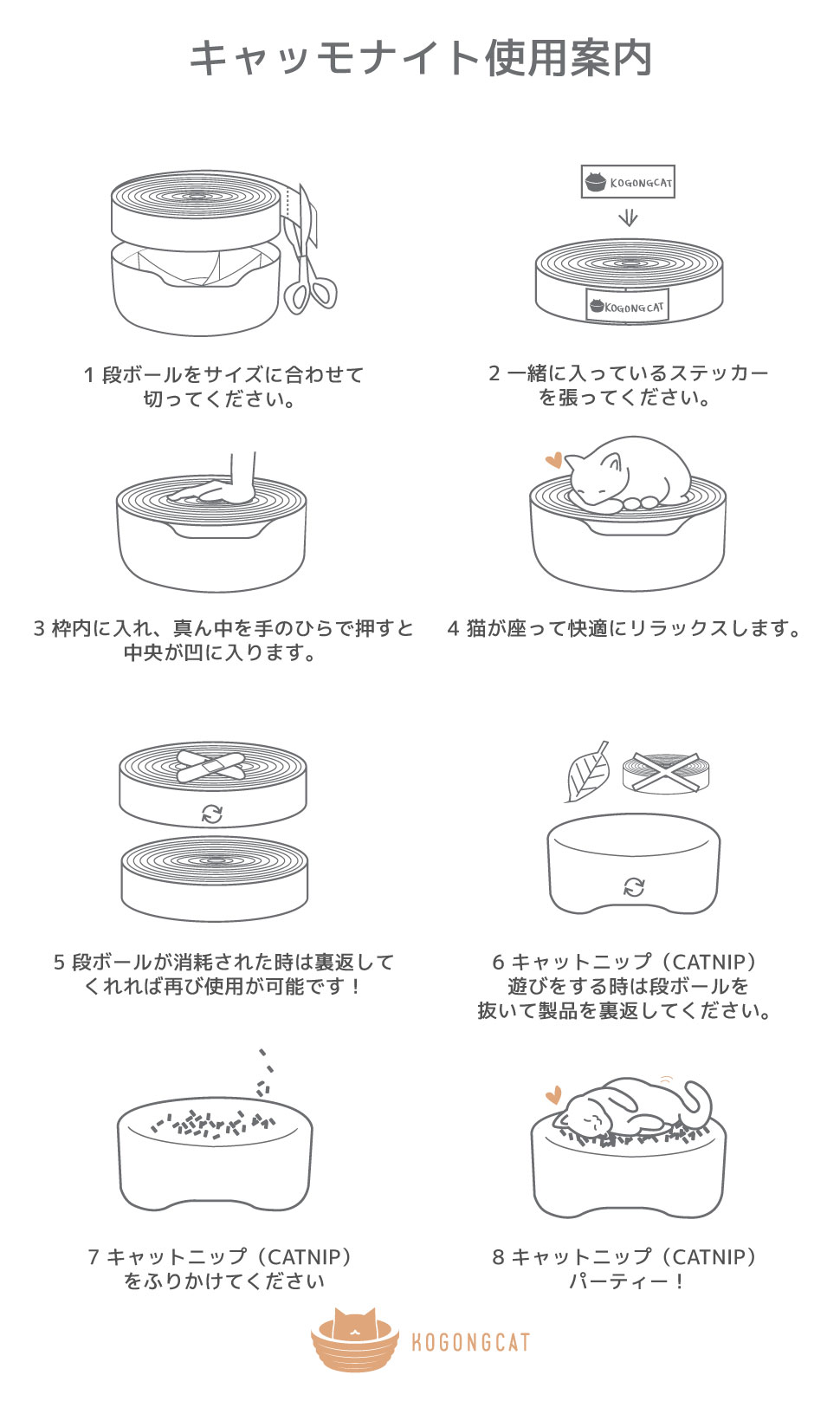 キャッモナイト使用案内

KOGONGCAT

KOGONGCAT

1 段ボールをサイズに合わせて切ってください。

2 一緒に入っているステッカーを張ってください。

3 枠内に入れ、真ん中を手のひらで押すと中央が凹に入ります。

4 猫が座って快適にリラックスします。

5 段ボールが消耗された時は裏返してくれれば再び使用が可能です！

6 キャットニップ（CATNIP）遊びをする時は段ボールを抜いて製品を裏返してください。

7 キャットニップ（CATNIP）をふりかけてください

8 キャットニップ（CATNIP）パーティー！

KOGONGCAT